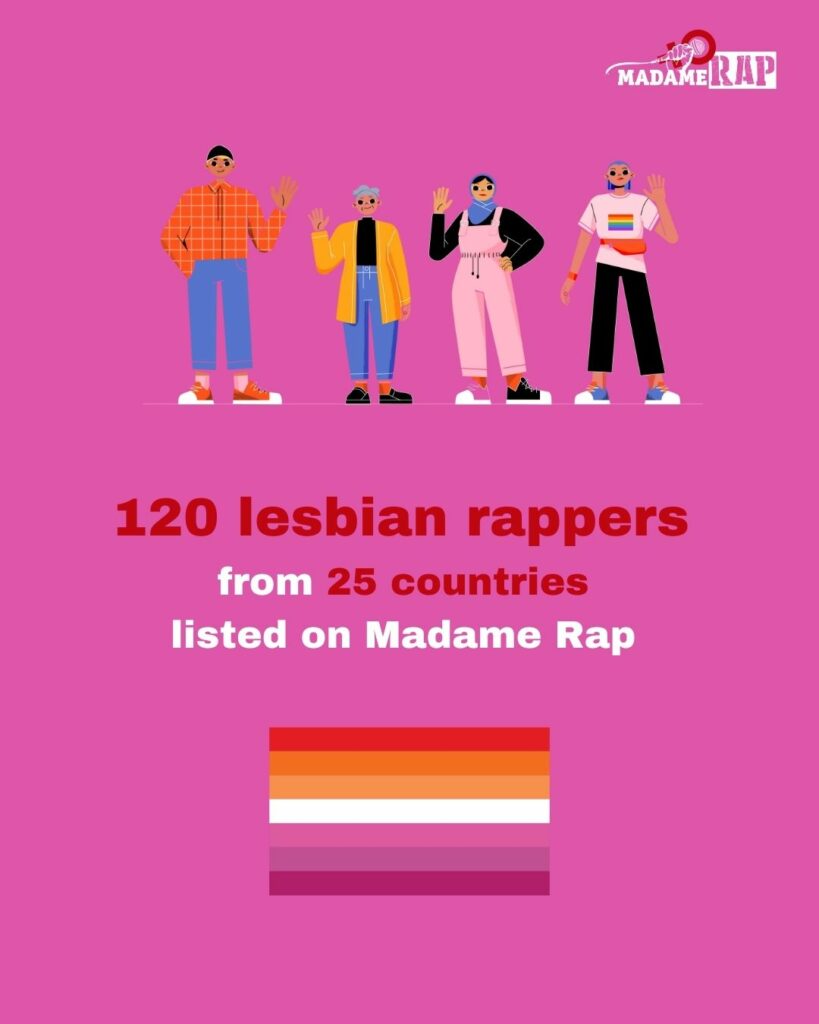 MADAME RAP

120 lesbian rappers
from 25 countries
listed on Madame Rap